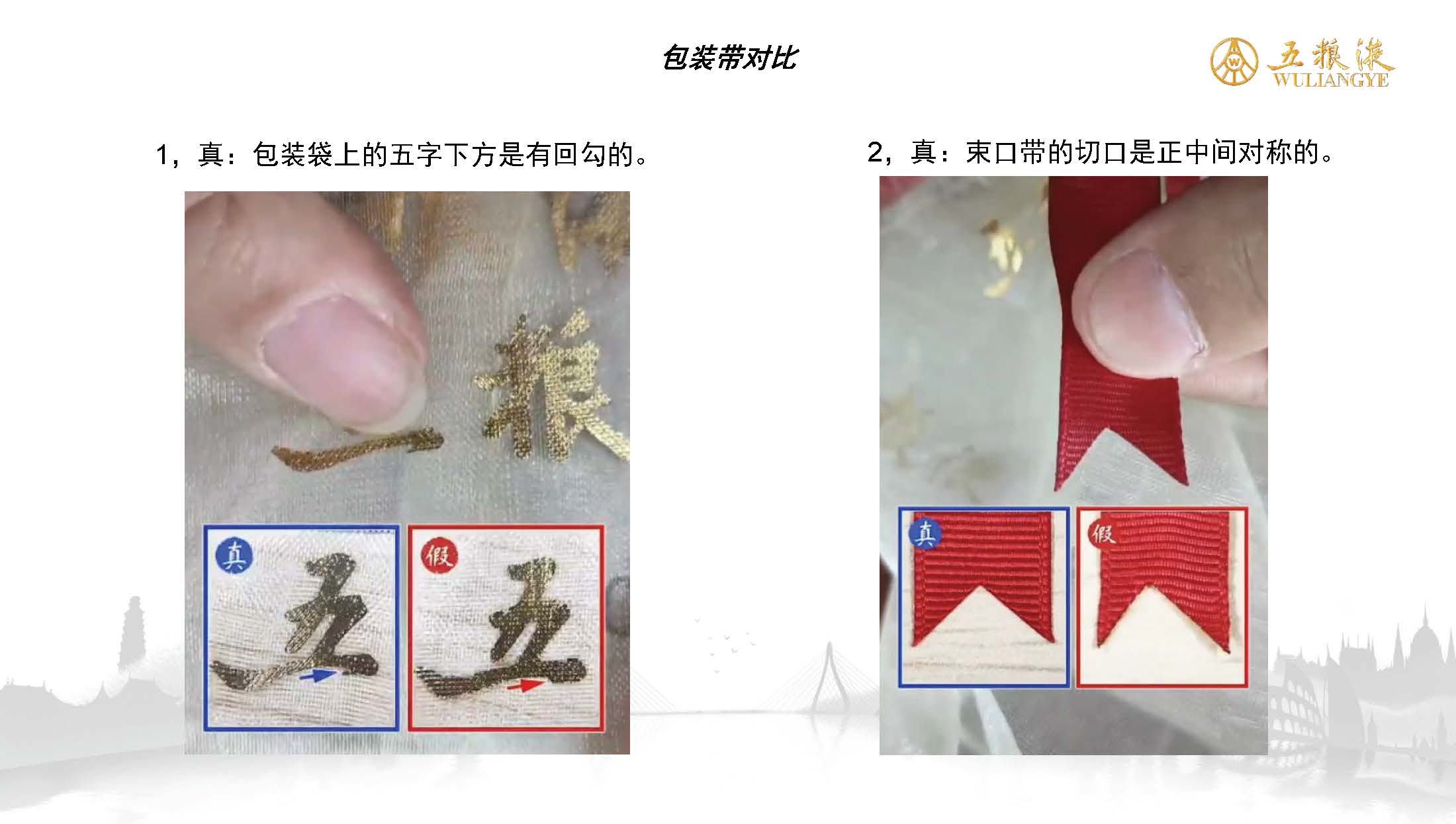 包装带对比

五粮液
WULIANGYE

1，真：包装袋上的五字下方是有回勾的。

粮

真

五

假

五

2，真：束口带的切口是正中间对称的。

真

假